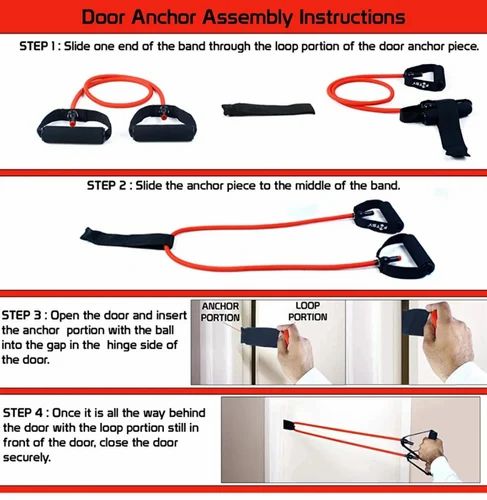 Door Anchor Assembly Instructions

STEP 1 : Slide one end of the band through the loop portion of the door anchor piece.

STEP 2 : Slide the anchor piece to the middle of the band.

STEP 3 : Open the door and insert the anchor portion with the ball into the gap in the hinge side of the door.

ANCHOR PORTION

LOOP PORTION

STEP 4 : Once it is all the way behind the door with the loop portion still in front of the door, close the door securely.