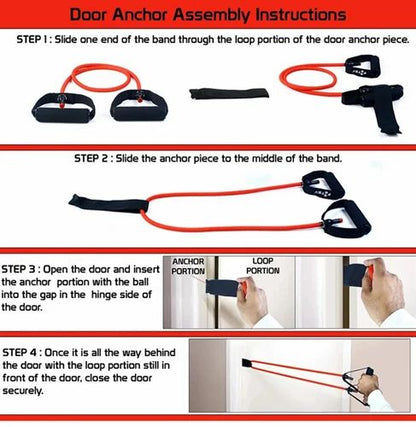 Door Anchor Assembly Instructions

STEP 1 : Slide one end of the band through the loop portion of the door anchor piece.

STEP 2 : Slide the anchor piece to the middle of the band.

STEP 3 : Open the door and insert the anchor portion with the ball into the gap in the hinge side of the door.

ANCHOR PORTION

LOOP PORTION

STEP 4 : Once it is all the way behind the door with the loop portion still in front of the door, close the door securely.